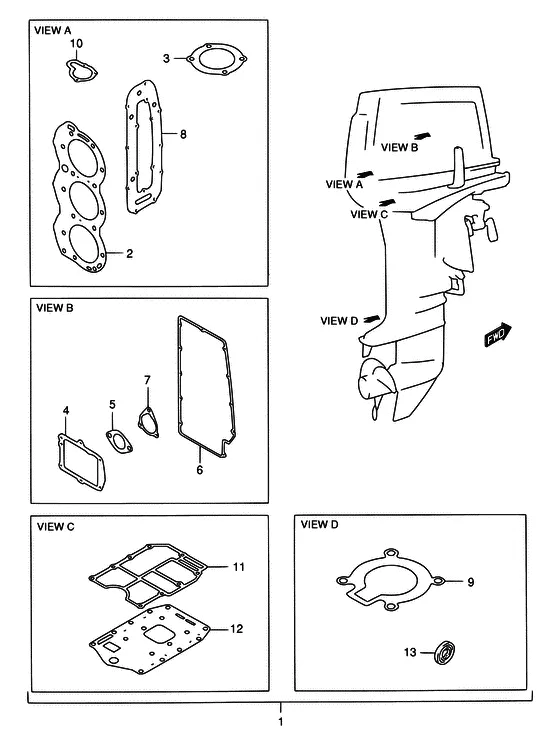 VIEW A
10
3
8
2

VIEW B
VIEW A
VIEW C
VIEW D
FWD

VIEW B
7
5
4
6

VIEW C
11
12

VIEW D
9
13

1