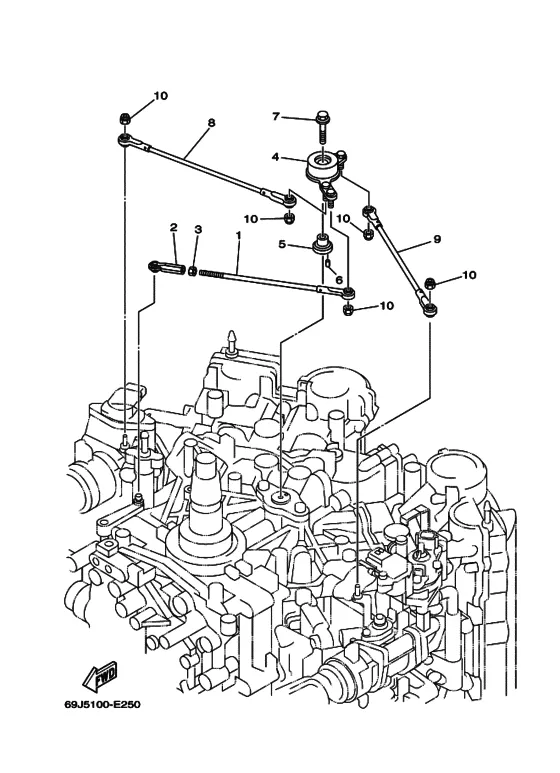 10
8
7
4
10
10
9
2
3
1
5
6
10
10
FWD
69J5100-E250