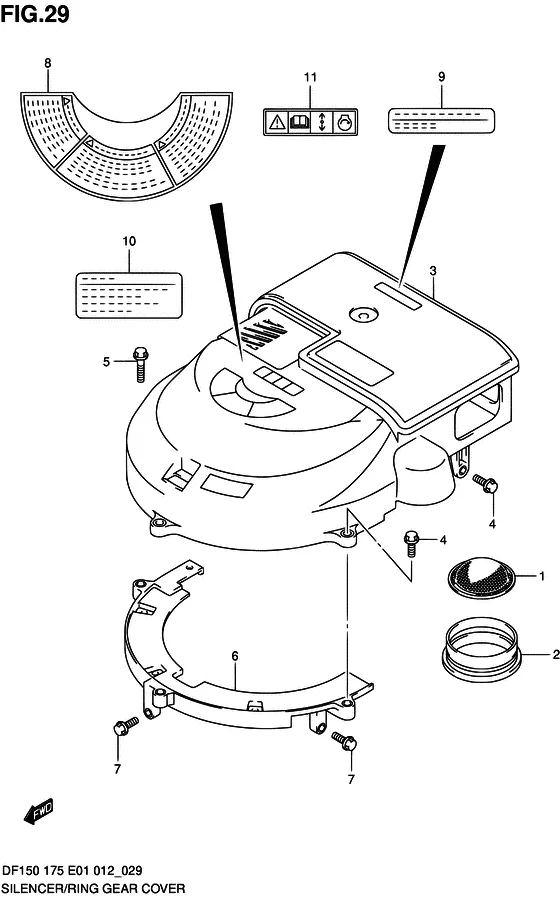 FIG.29

8

11

9

10

3

5

4

4

1

2

6

7

7

FWD

DF150 175 E01 012_029
SILENCER/RING GEAR COVER