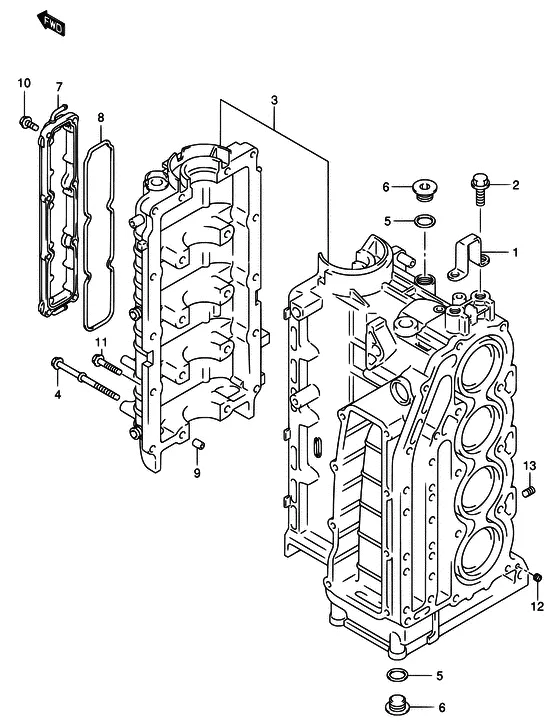 FWD

10
7
8
3
6
2
5
1
11
4
9
13
12
5
6