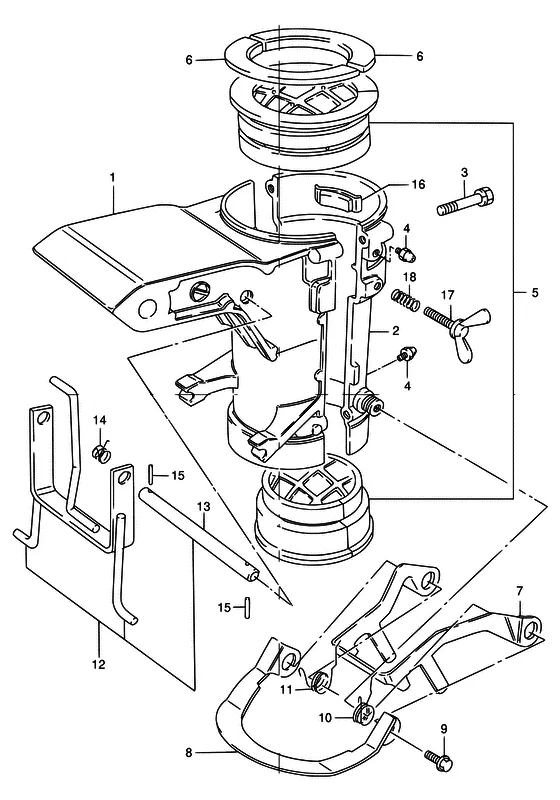 6
6
1
16
3
4
18
17
5
2
4
14
15
13
15
12
7
11
10
9
8